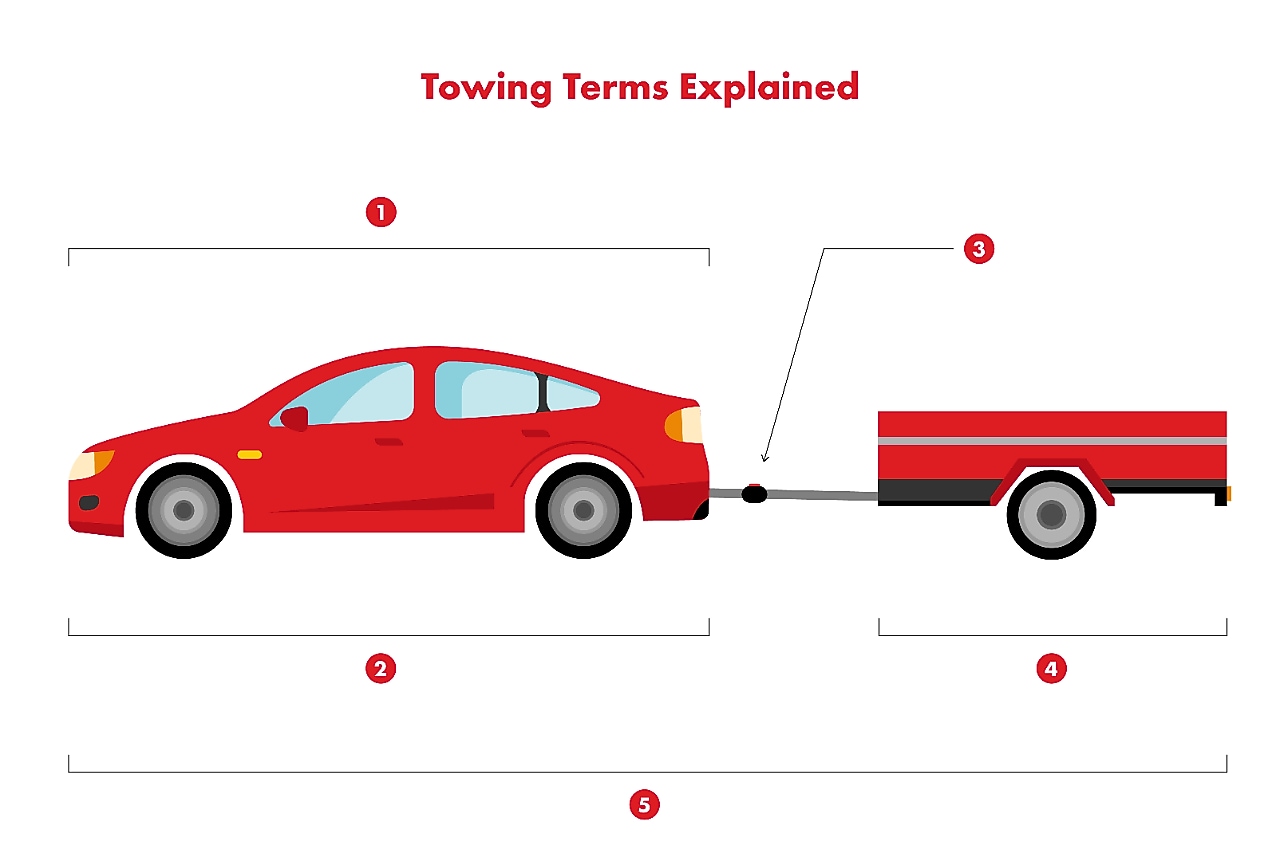 Towing Terms Explained

1

3

2

4

5