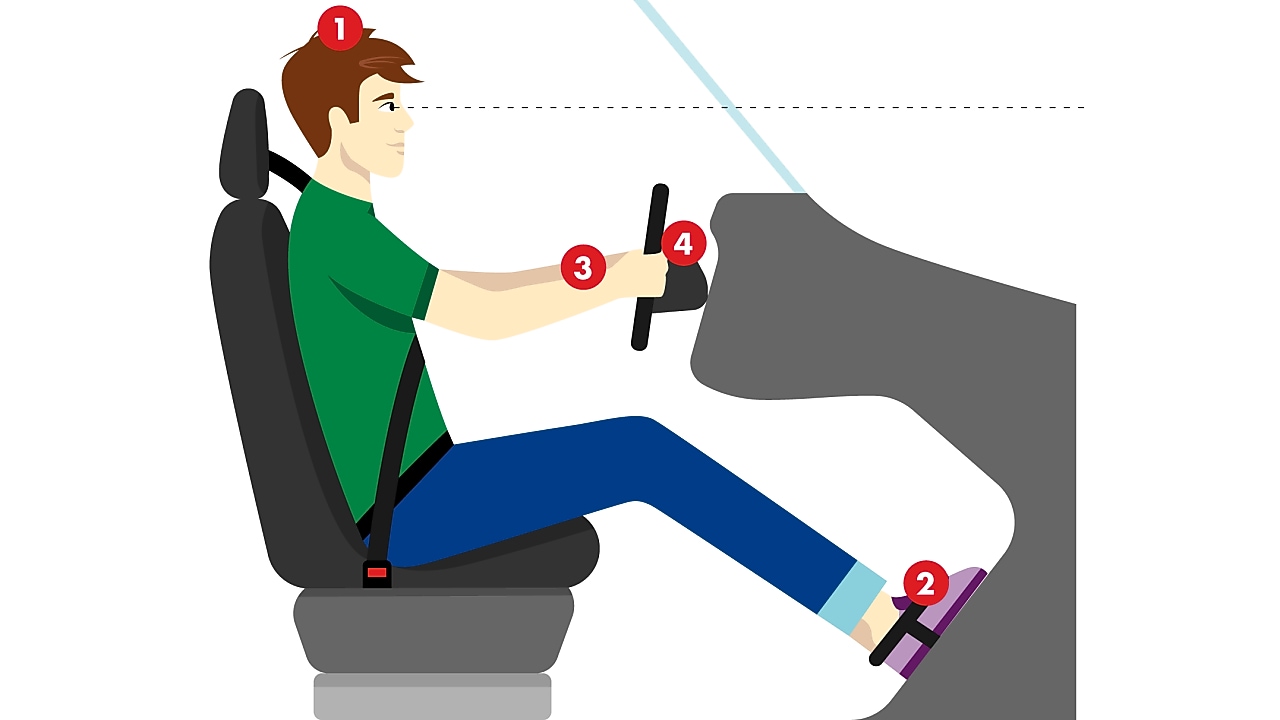 1
3
4
2